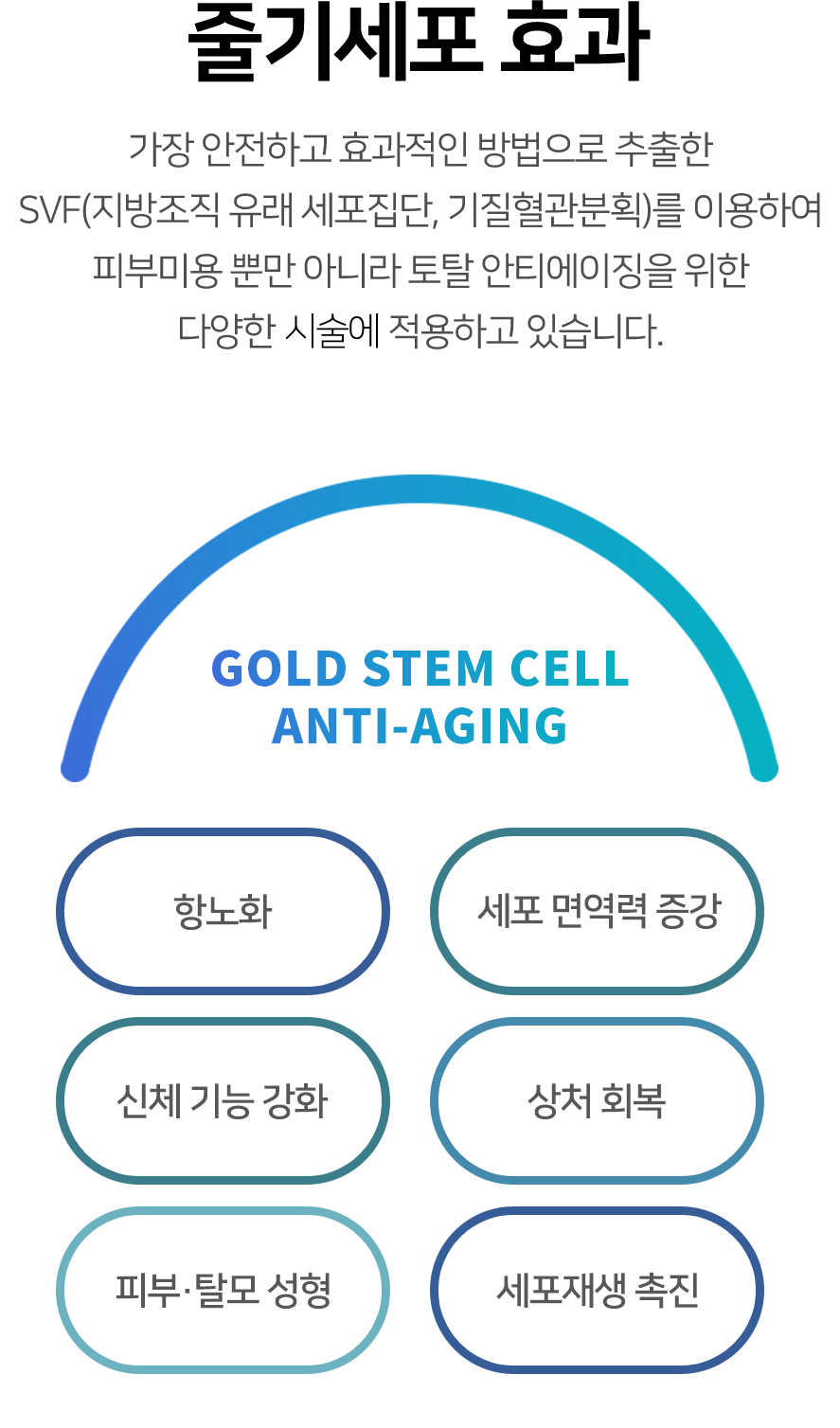 줄기세포 효과

가장 안전하고 효과적인 방법으로 추출한 SVF(지방조직 유래 세포집단, 기질혈관분획)를 이용하여 피부미용 뿐만 아니라 토탈 안티에이징을 위한 다양한 시술에 적용하고 있습니다.

GOLD STEM CELL
ANTI-AGING

항노화

세포 면역력 증강

신체 기능 강화

상처 회복

피부·탈모 성형

세포재생 촉진